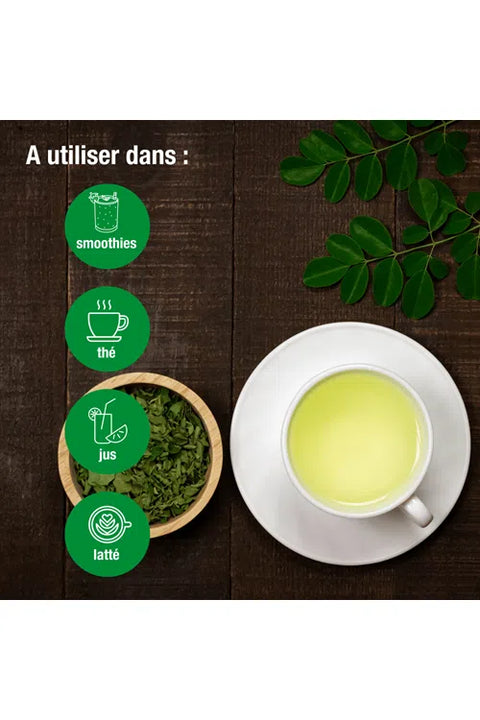 A utiliser dans :

smoothies

thé

jus

latté